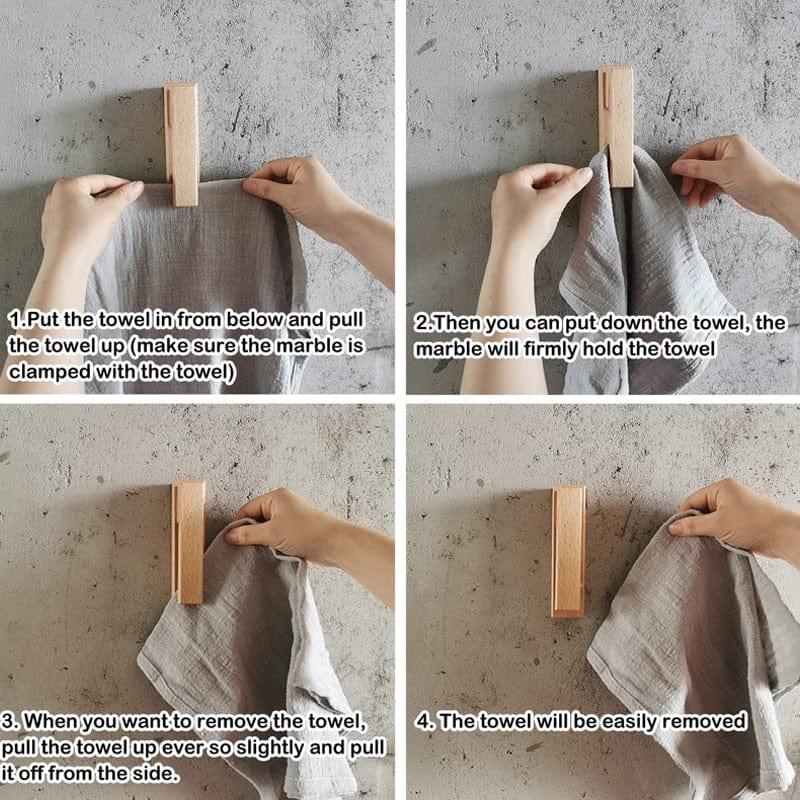 1.Put the towel in from below and pull the towel up (make sure the marble is clamped with the towel)

2.Then you can put down the towel, the marble will firmly hold the towel

3. When you want to remove the towel, pull the towel up ever so slightly and pull it off from the side.

4. The towel will be easily removed