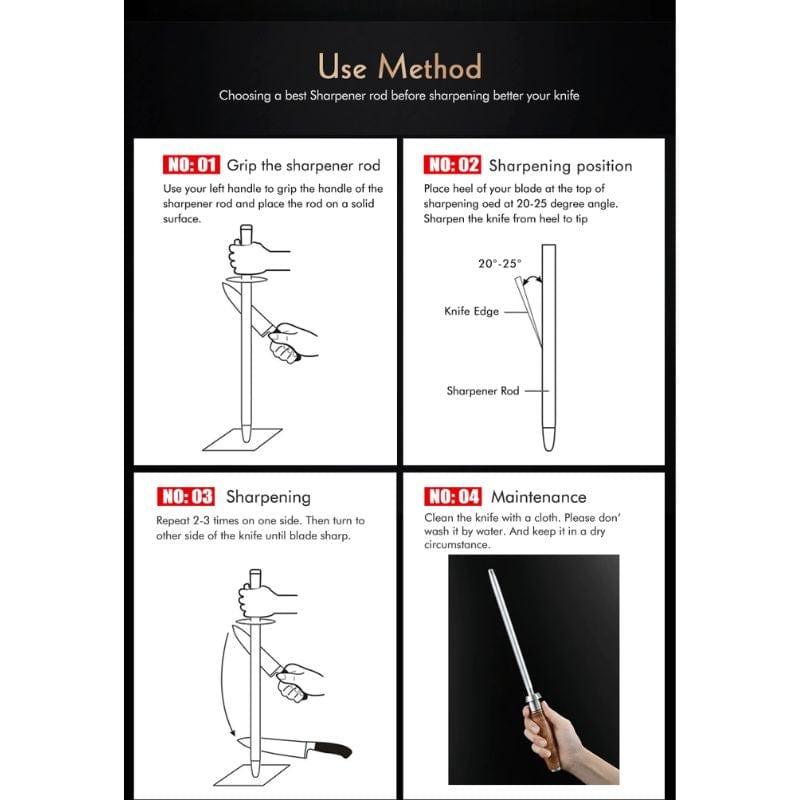 Use Method

Choosing a best Sharpener rod before sharpening better your knife

NO: 01 Grip the sharpener rod

Use your left handle to grip the handle of the sharpener rod and place the rod on a solid surface.

NO: 02 Sharpening position

Place heel of your blade at the top of sharpening oed at 20-25 degree angle. Sharpen the knife from heel to tip

20°-25°

Knife Edge

Sharpener Rod

NO: 03 Sharpening

Repeat 2-3 times on one side. Then turn to other side of the knife until blade sharp.

NO: 04 Maintenance

Clean the knife with a cloth. Please don' wash it by water. And keep it in a dry circumstance.