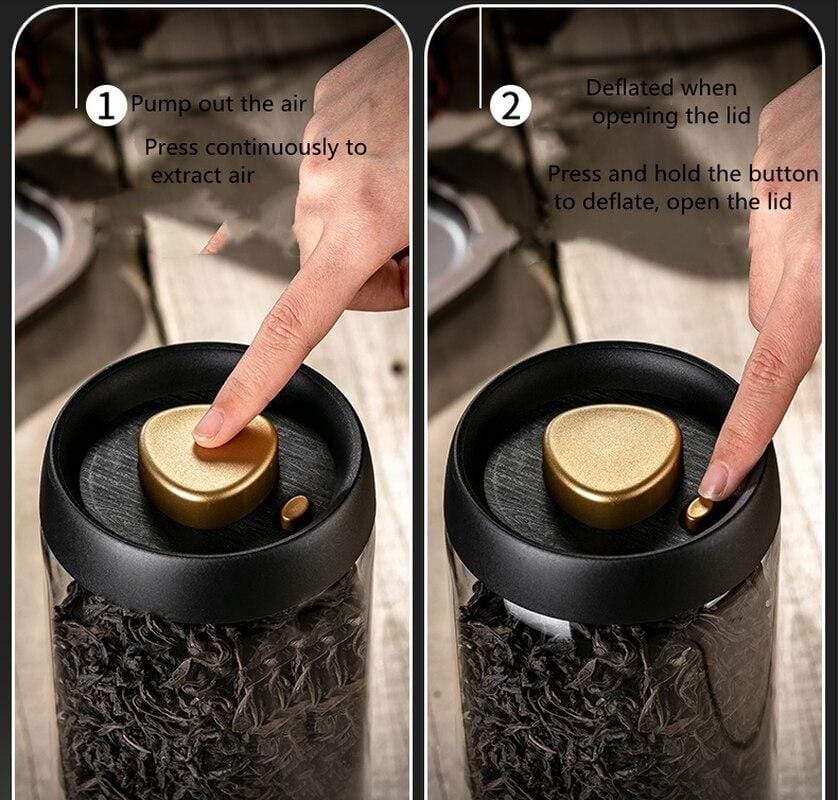 1 Pump out the air

Press continuously to extract air

2 Deflated when opening the lid

Press and hold the button to deflate, open the lid