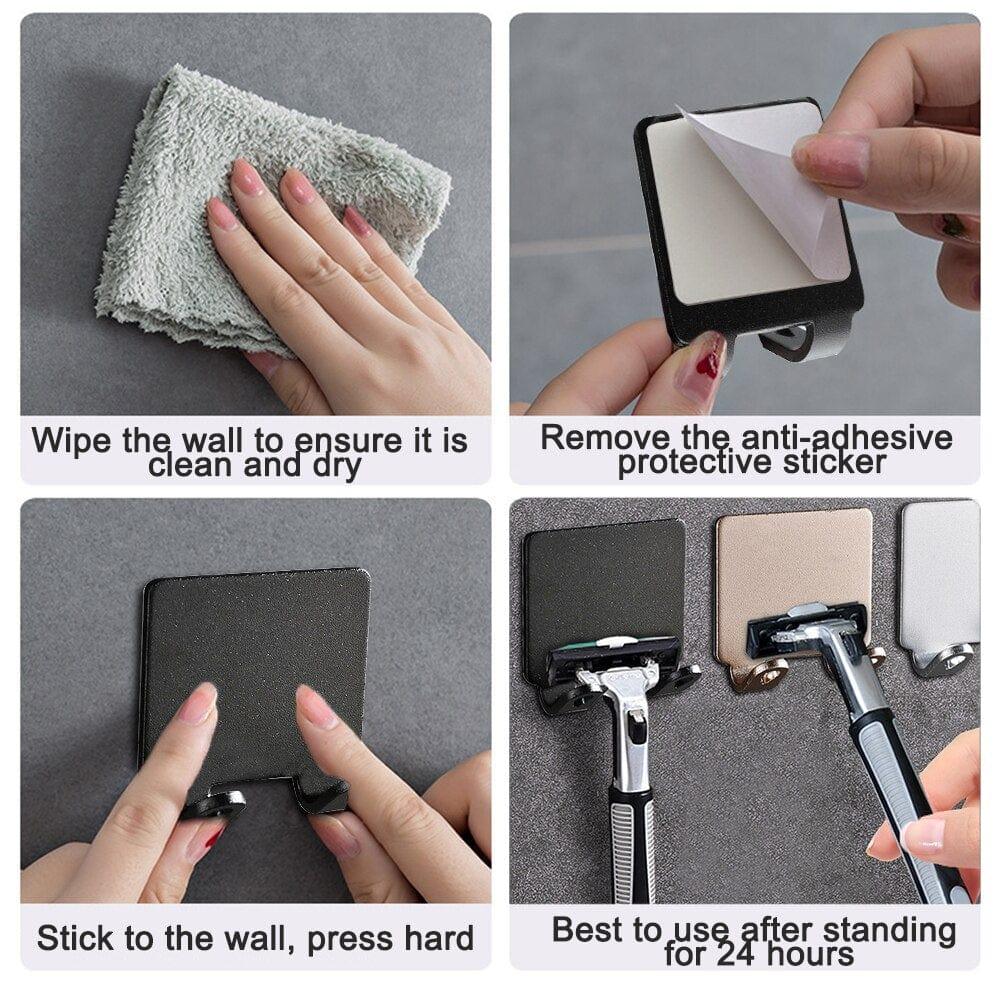 Wipe the wall to ensure it is clean and dry

Remove the anti-adhesive protective sticker

Stick to the wall, press hard

Best to use after standing for 24 hours