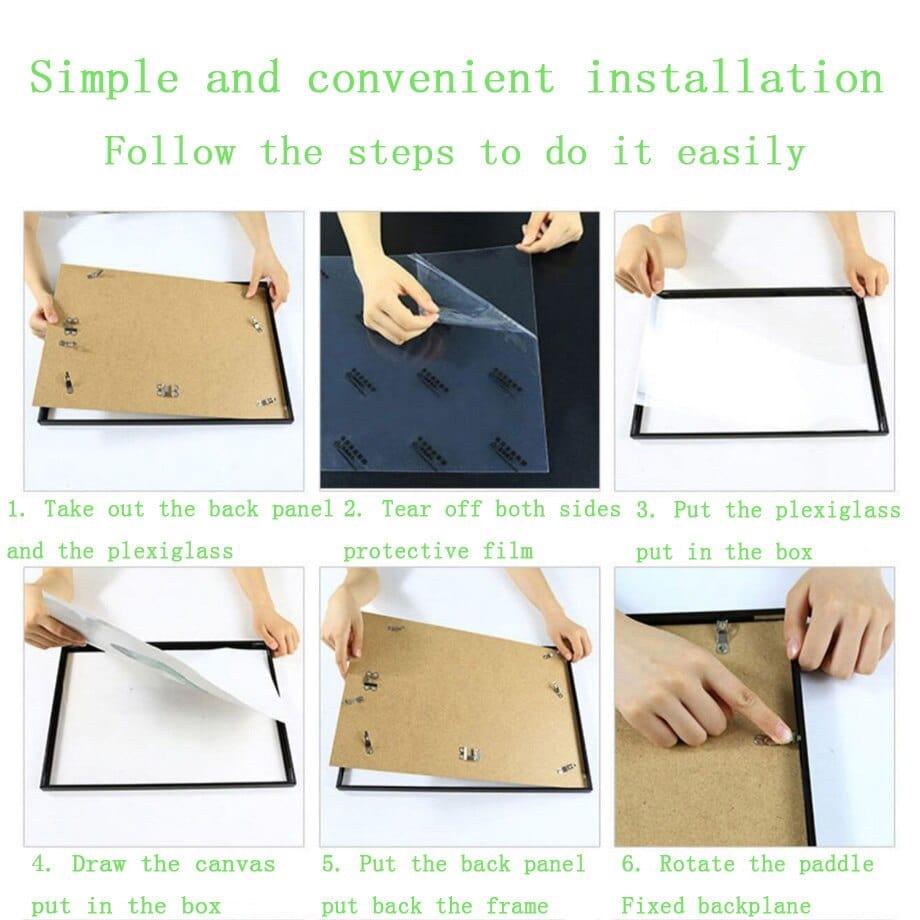 Simple and convenient installation

Follow the steps to do it easily

1. Take out the back panel and the plexiglass

2. Tear off both sides protective film

3. Put the plexiglass put in the box

4. Draw the canvas put in the box

5. Put the back panel put back the frame

6. Rotate the paddle Fixed backplane