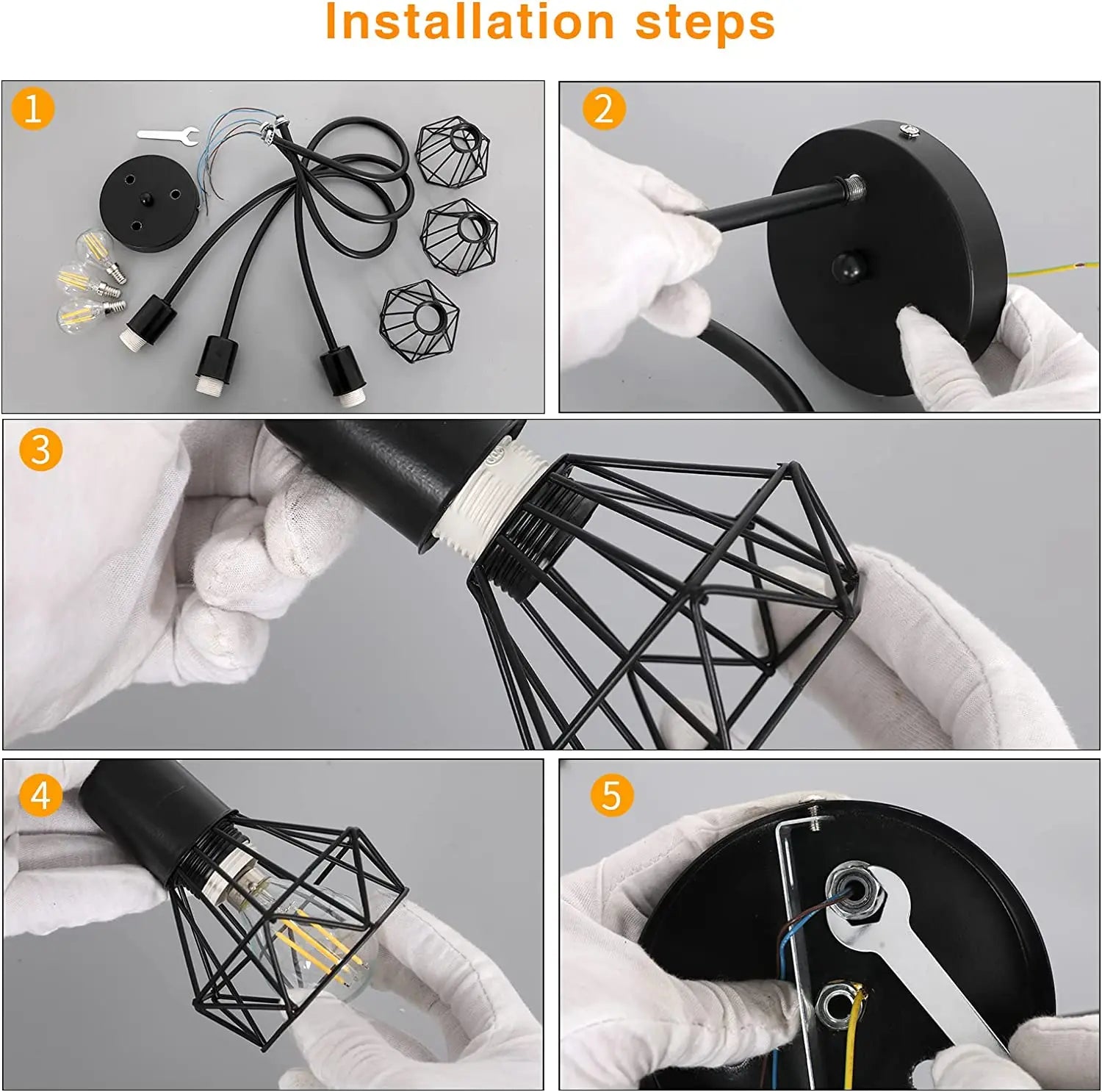 Installation steps

1

2

3

4

5